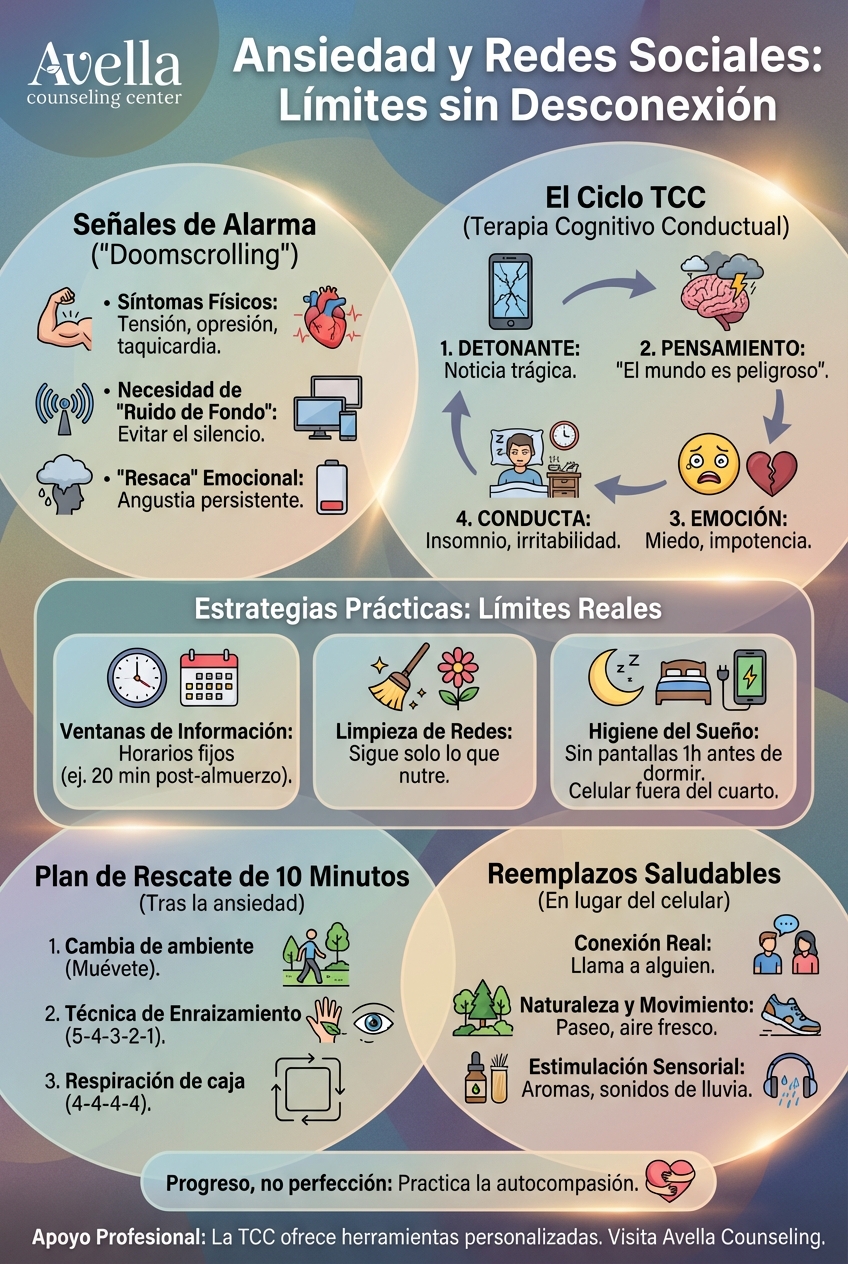 Avella
counseling center

Ansiedad y Redes Sociales: Límites sin Desconexión

Señales de Alarma
("Doomscrolling")

• Síntomas Físicos: Tensión, opresión, taquicardia.

• Necesidad de "Ruido de Fondo": Evitar el silencio.

• "Resaca" Emocional: Angustia persistente.

El Ciclo TCC
(Terapia Cognitivo Conductual)

1. DETONANTE: Noticia trágica.

2. PENSAMIENTO: "El mundo es peligroso".

3. EMOCIÓN: Miedo, impotencia.

4. CONDUCTA: Insomnio, irritabilidad.

Estrategias Prácticas: Límites Reales

Ventanas de Información: Horarios fijos (ej. 20 min post-almuerzo).

Limpieza de Redes: Sigue solo lo que nutre.

Higiene del Sueño: Sin pantallas 1h antes de dormir. Celular fuera del cuarto.

Plan de Rescate de 10 Minutos
(Tras la ansiedad)

1. Cambia de ambiente (Muévete).

2. Técnica de Enraizamiento (5-4-3-2-1).

3. Respiración de caja (4-4-4-4).

Reemplazos Saludables
(En lugar del celular)

Conexión Real: Llama a alguien.

Naturaleza y Movimiento: Paseo, aire fresco.

Estimulación Sensorial: Aromas, sonidos de lluvia.

Progreso, no perfección: Practica la autocompasión.

Apoyo Profesional: La TCC ofrece herramientas personalizadas. Visita Avella Counseling.