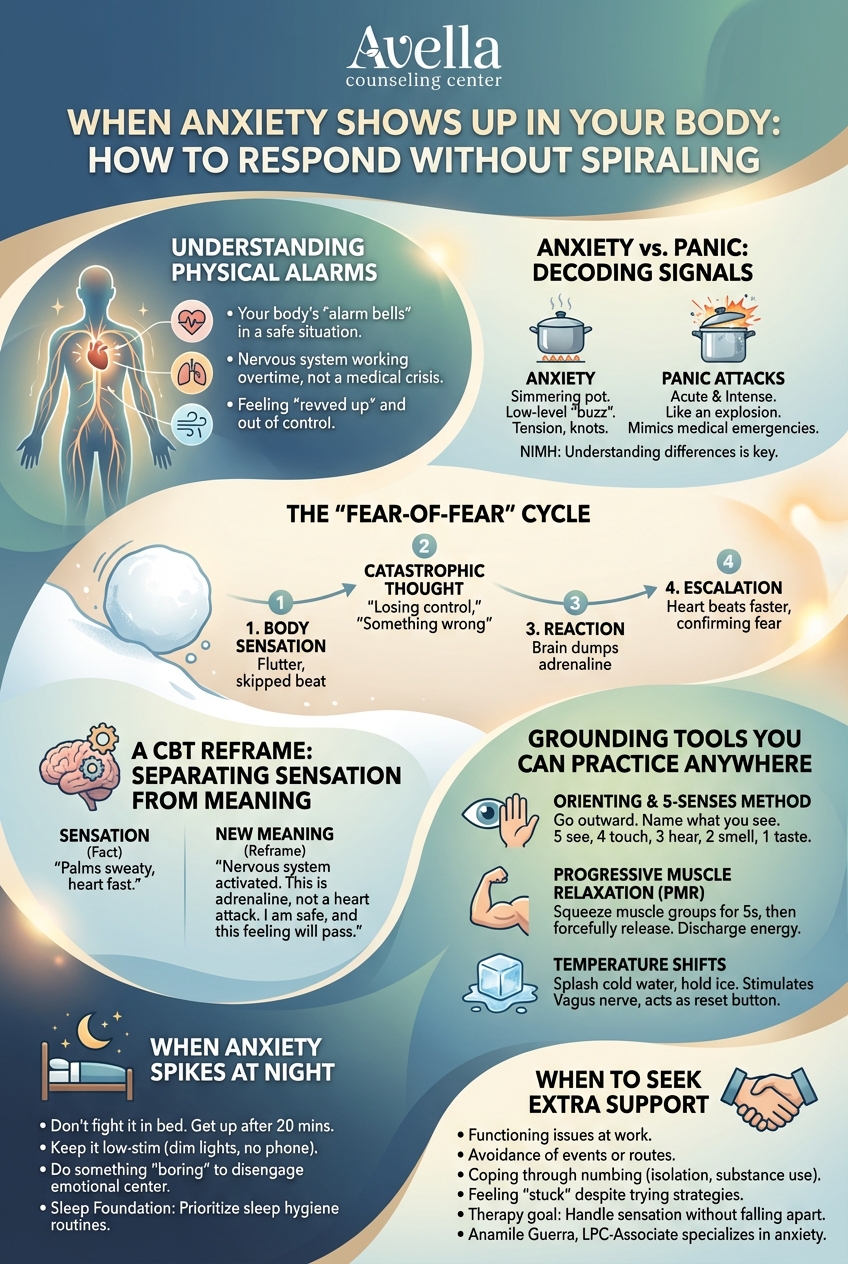 Avella
counseling center

WHEN ANXIETY SHOWS UP IN YOUR BODY: HOW TO RESPOND WITHOUT SPIRALING

UNDERSTANDING PHYSICAL ALARMS

• Your body's "alarm bells" in a safe situation.
• Nervous system working overtime, not a medical crisis.
• Feeling "revved up" and out of control.

ANXIETY vs. PANIC: DECODING SIGNALS

ANXIETY
Simmering pot. Low-level "buzz". Tension, knots.

PANIC ATTACKS
Acute & Intense. Like an explosion. Mimics medical emergencies.

NIMH: Understanding differences is key.

THE "FEAR-OF-FEAR" CYCLE

1
1. BODY SENSATION
Flutter, skipped beat

2
CATASTROPHIC THOUGHT
"Losing control," "Something wrong"

3
3. REACTION
Brain dumps adrenaline

4
4. ESCALATION
Heart beats faster, confirming fear

A CBT REFRAME: SEPARATING SENSATION FROM MEANING

SENSATION
(Fact)
"Palms sweaty, heart fast."

NEW MEANING
(Reframe)
"Nervous system activated. This is adrenaline, not a heart attack. I am safe, and this feeling will pass."

GROUNDING TOOLS YOU CAN PRACTICE ANYWHERE

ORIENTING & 5-SENSES METHOD
Go outward. Name what you see. 5 see, 4 touch, 3 hear, 2 smell, 1 taste.

PROGRESSIVE MUSCLE RELAXATION (PMR)
Squeeze muscle groups for 5s, then forcefully release. Discharge energy.

TEMPERATURE SHIFTS
Splash cold water, hold ice. Stimulates Vagus nerve, acts as reset button.

WHEN ANXIETY SPIKES AT NIGHT

• Don't fight it in bed. Get up after 20 mins.
• Keep it low-stim (dim lights, no phone).
• Do something "boring" to disengage emotional center.
• Sleep Foundation: Prioritize sleep hygiene routines.

WHEN TO SEEK EXTRA SUPPORT

• Functioning issues at work.
• Avoidance of events or routes.
• Coping through numbing (isolation, substance use).
• Feeling "stuck" despite trying strategies.
• Therapy goal: Handle sensation without falling apart.
• Anamile Guerra, LPC-Associate specializes in anxiety.