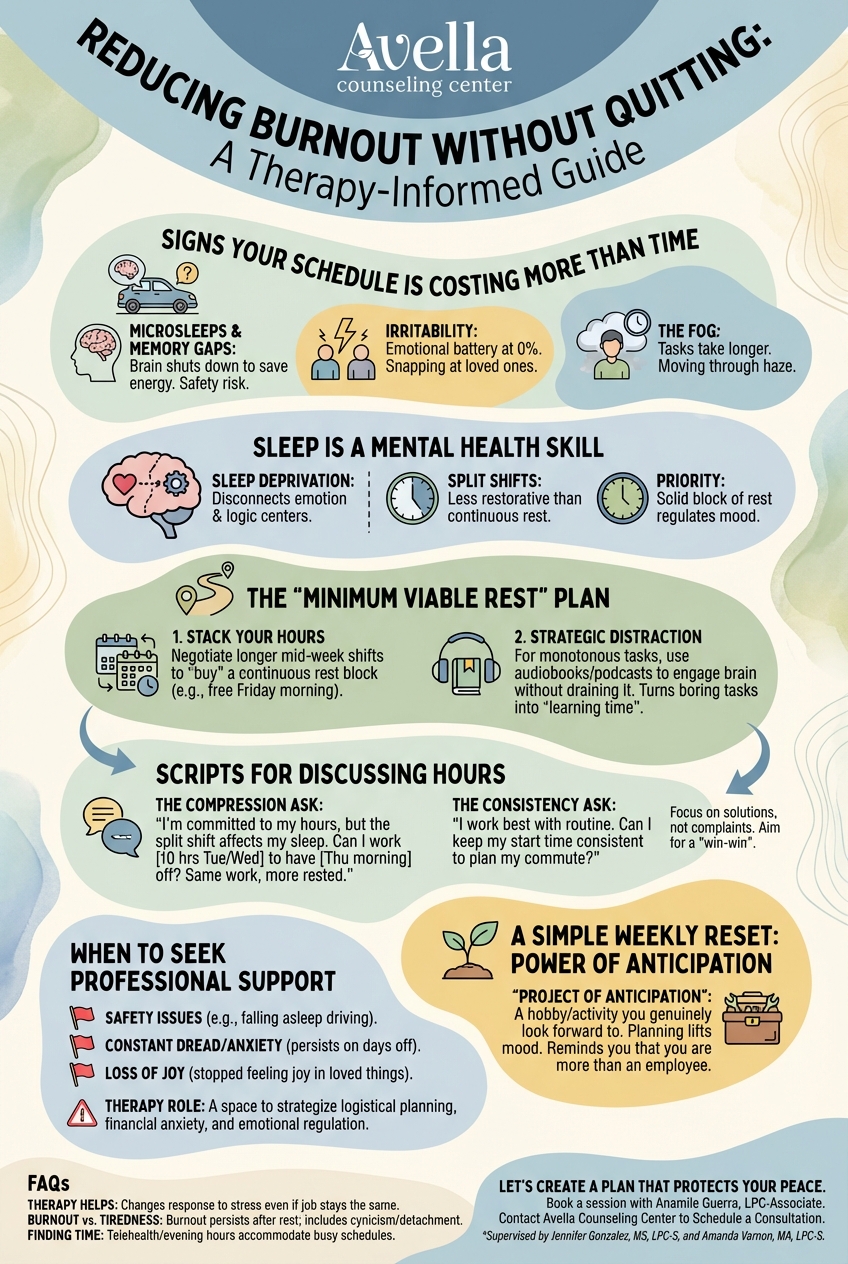 Avella
counseling center

REDUCING BURNOUT WITHOUT QUITTING:
A Therapy-Informed Guide

SIGNS YOUR SCHEDULE IS COSTING MORE THAN TIME

MICROSLEEPS & MEMORY GAPS: Brain shuts down to save energy. Safety risk.

IRRITABILITY: Emotional battery at 0%. Snapping at loved ones.

THE FOG: Tasks take longer. Moving through haze.

SLEEP IS A MENTAL HEALTH SKILL

SLEEP DEPRIVATION: Disconnects emotion & logic centers.

SPLIT SHIFTS: Less restorative than continuous rest.

PRIORITY: Solid block of rest regulates mood.

THE "MINIMUM VIABLE REST" PLAN

1. STACK YOUR HOURS
Negotiate longer mid-week shifts to "buy" a continuous rest block (e.g., free Friday morning).

2. STRATEGIC DISTRACTION
For monotonous tasks, use audiobooks/podcasts to engage brain without draining it. Turns boring tasks into "learning time".

SCRIPTS FOR DISCUSSING HOURS

THE COMPRESSION ASK:
"I'm committed to my hours, but the split shift affects my sleep. Can I work [10 hrs Tue/Wed] to have [Thu morning] off? Same work, more rested."

THE CONSISTENCY ASK:
"I work best with routine. Can I keep my start time consistent to plan my commute?"

Focus on solutions, not complaints. Aim for a "win-win".

WHEN TO SEEK PROFESSIONAL SUPPORT

SAFETY ISSUES (e.g., falling asleep driving).

CONSTANT DREAD/ANXIETY (persists on days off).

LOSS OF JOY (stopped feeling joy in loved things).

THERAPY ROLE: A space to strategize logistical planning, financial anxiety, and emotional regulation.

A SIMPLE WEEKLY RESET: POWER OF ANTICIPATION

"PROJECT OF ANTICIPATION": A hobby/activity you genuinely look forward to. Planning lifts mood. Reminds you that you are more than an employee.

FAQs
THERAPY HELPS: Changes response to stress even if job stays the same.
BURNOUT vs. TIREDNESS: Burnout persists after rest; includes cynicism/detachment.
FINDING TIME: Telehealth/evening hours accommodate busy schedules.

LET'S CREATE A PLAN THAT PROTECTS YOUR PEACE.
Book a session with Anamile Guerra, LPC-Associate.
Contact Avella Counseling Center to Schedule a Consultation.
*Supervised by Jennifer Gonzalez, MS, LPC-S, and Amanda Varnon, MA, LPC-S.